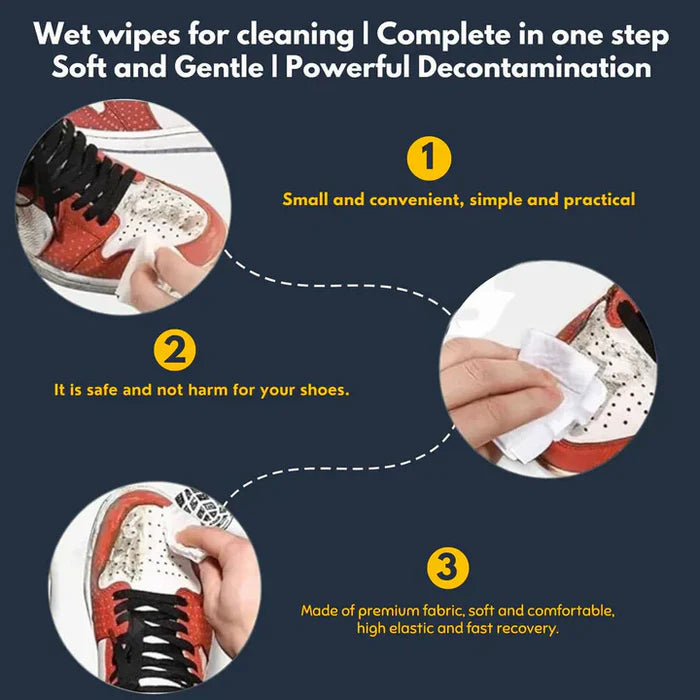 Wet wipes for cleaning | Complete in one step
Soft and Gentle | Powerful Decontamination

1
Small and convenient, simple and practical

2
It is safe and not harm for your shoes.

3
Made of premium fabric, soft and comfortable, high elastic and fast recovery.